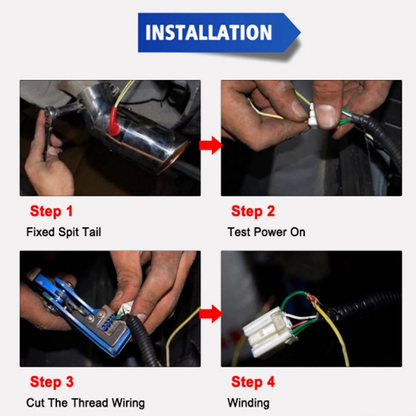 INSTALLATION

Step 1
Fixed Spit Tail

Step 2
Test Power On

Step 3
Cut The Thread Wiring

Step 4
Winding